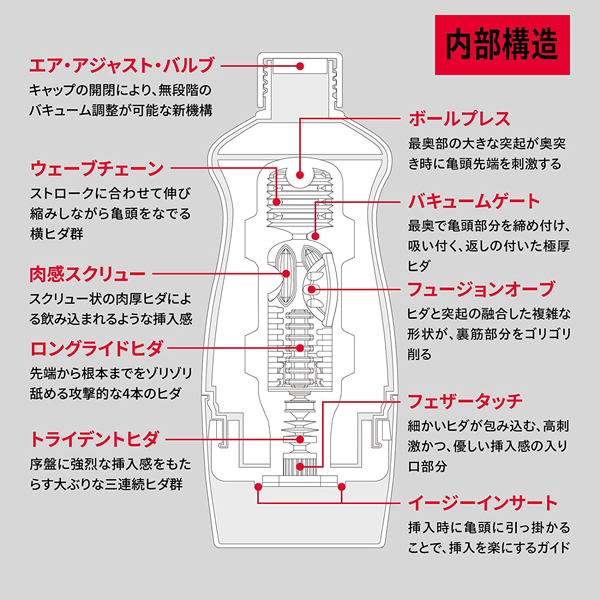 内部構造

エア・アジャスト・バルブ
キャップの開閉により、無段階のバキューム調整が可能な新機構

ウェーブチェーン
ストロークに合わせて伸び縮みしながら亀頭をなでる横ヒダ群

肉感スクリュー
スクリュー状の肉厚ヒダによる飲み込まれるような挿入感

ロングライドヒダ
先端から根本までをゾリゾリ舐める攻撃的な4本のヒダ

トライデントヒダ
序盤に強烈な挿入感をもたらす大ぶりな三連続ヒダ群

ボールプレス
最奥部の大きな突起が奥突き時に亀頭先端を刺激する

バキュームゲート
最奥で亀頭部分を締め付け、吸い付く、返しの付いた極厚ヒダ

フュージョンオーブ
ヒダと突起の融合した複雑な形状が、裏筋部分をゴリゴリ削る

フェザータッチ
細かいヒダが包み込む、高刺激かつ、優しい挿入感の入り口部分

イージーインサート
挿入時に亀頭に引っ掛かることで、挿入を楽にするガイド